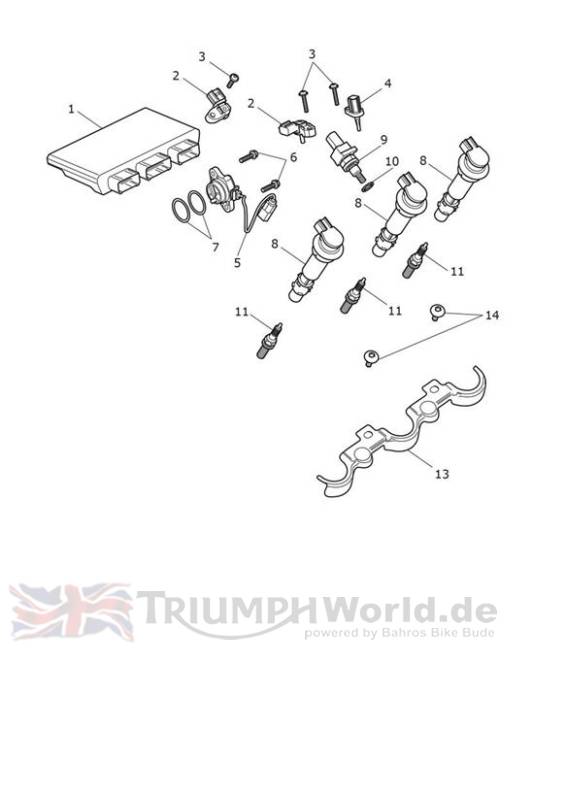 3
3
2
4
1
2
9
6
10
8
8
7
5
8
11
11
11
14
13

TRIUMPHWorld.de
powered by Bahros Bike Bude