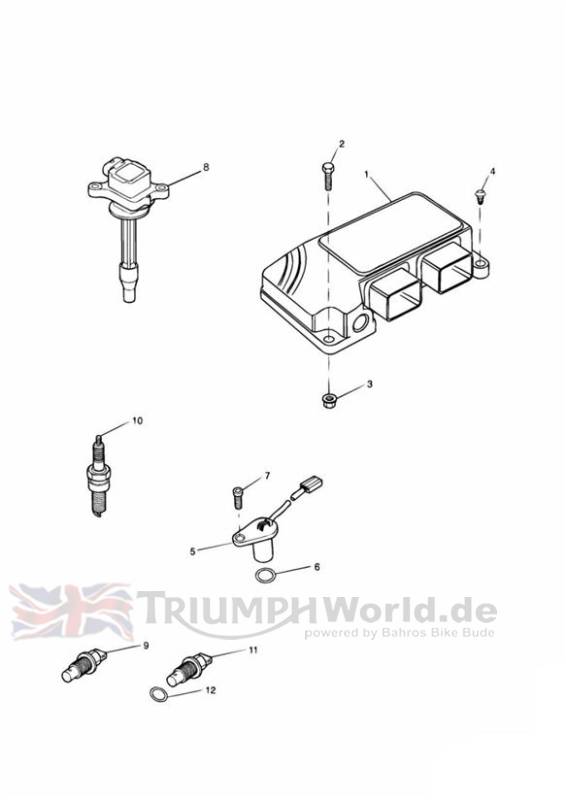 2
8
1
4
3
10
7
5
6
TRIUMPHWorld.de
powered by Bahros Bike Bude
9
11
12