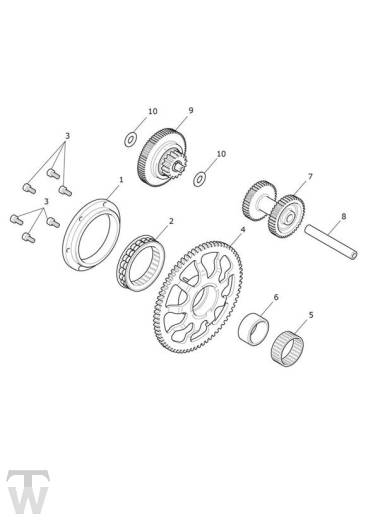 10
9
3
10
1
7
3
2
8
4
6
5
TW