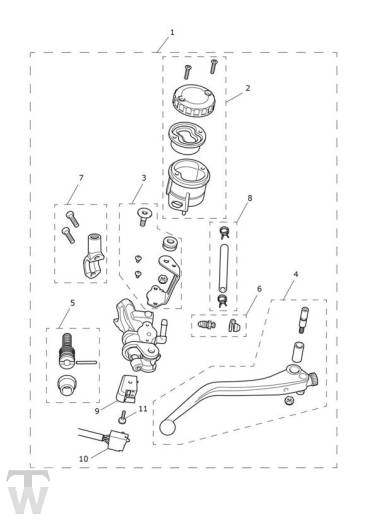 1
2
7
3
8
4
6
5
9
11
10