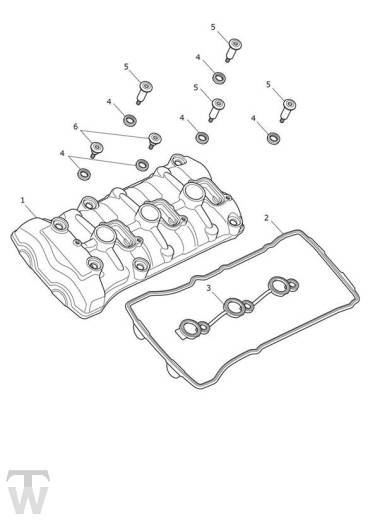 5
4
5
5
5
4
4
4
6
4
1
2
3
TW