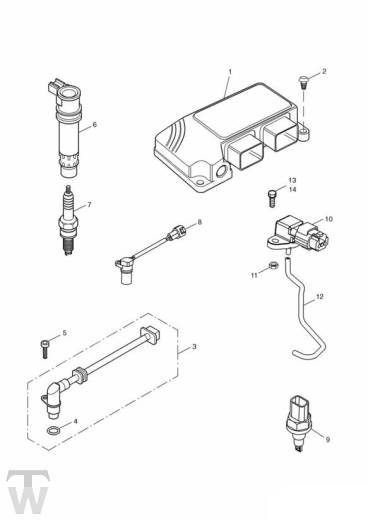 1
2
6
13
14
7
8
10
11
12
5
3
4
9
TW