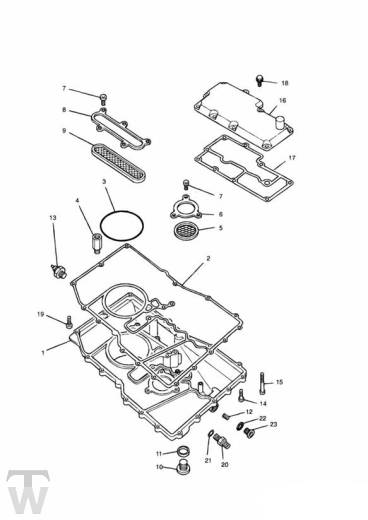 7
18
8
16
9
17
3
7
4
6
13
5
2
19
1
15
14
12
22
23
11
21
20
10
TW