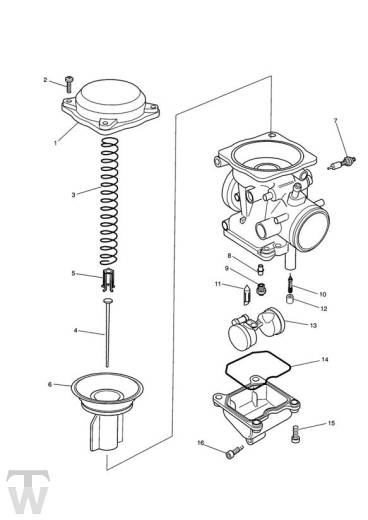 2
1
3
5
4
6
7
8
9
11
10
12
13
14
15
16
TW