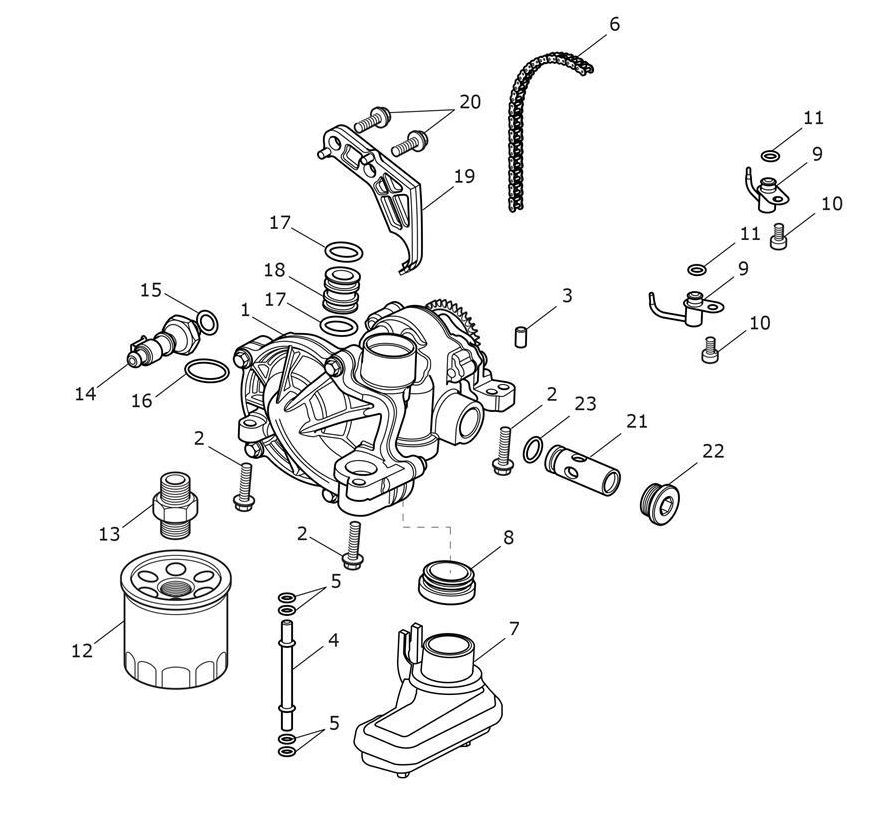 6
20
11
9
19
10
17
11
9
18
15
1
17
3
10
14
16
2
23
21
2
22
13
2
8
5
12
4
7
5