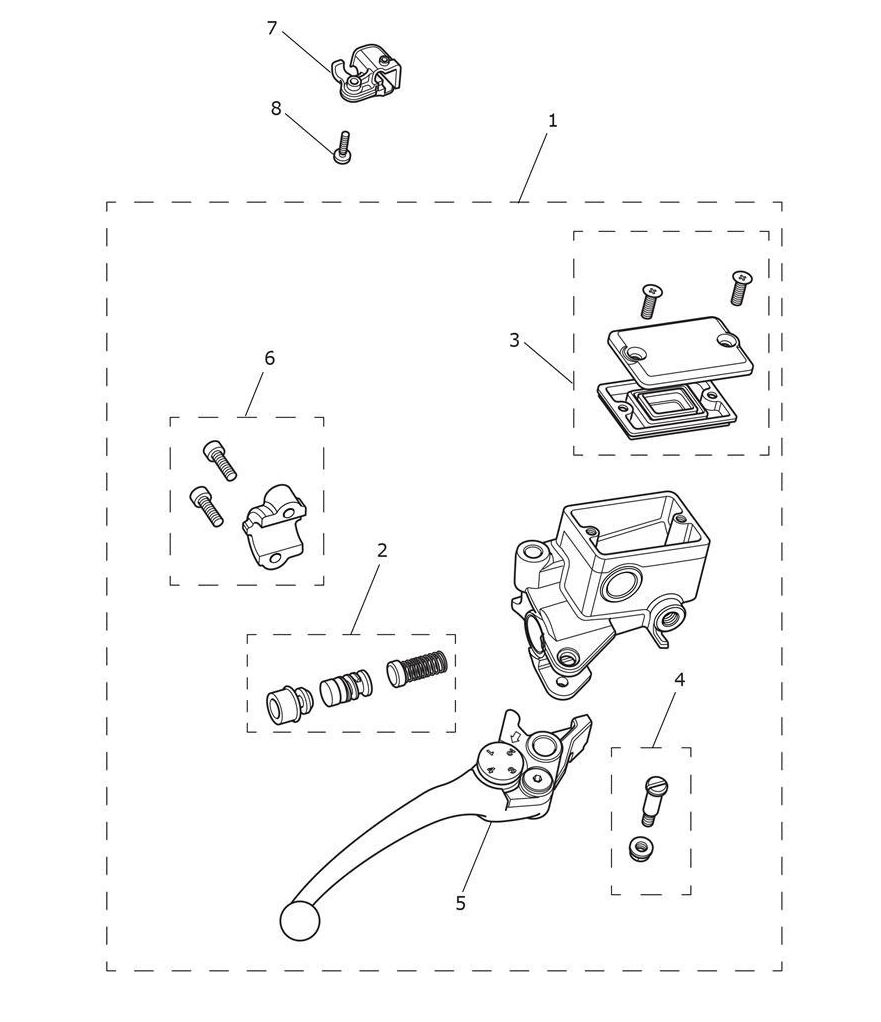 7
8
1
3
6
2
4
5