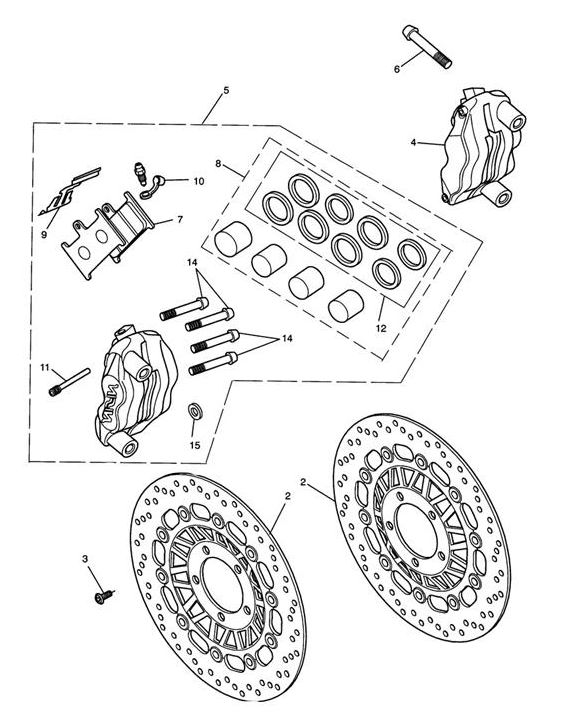 6
5
4
8
10
9
7
14
14
12
11
15
2
2
3