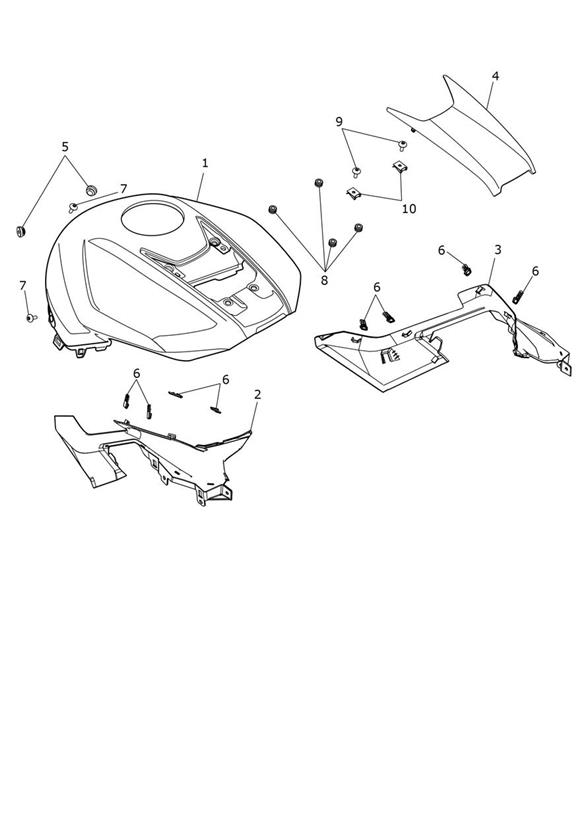 4
9
5
1
7
10
8
6
3
6
7
6
6
6
2