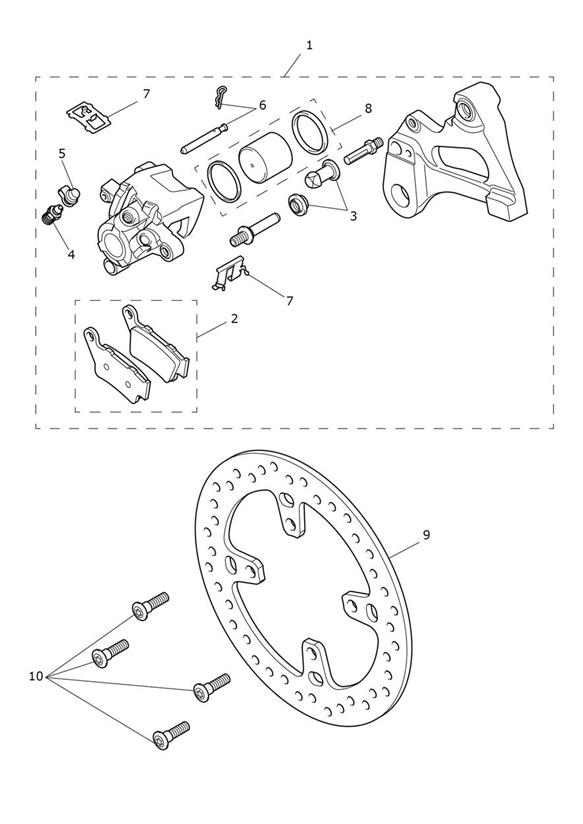 1
7
6
8
5
3
4
7
2
9
10