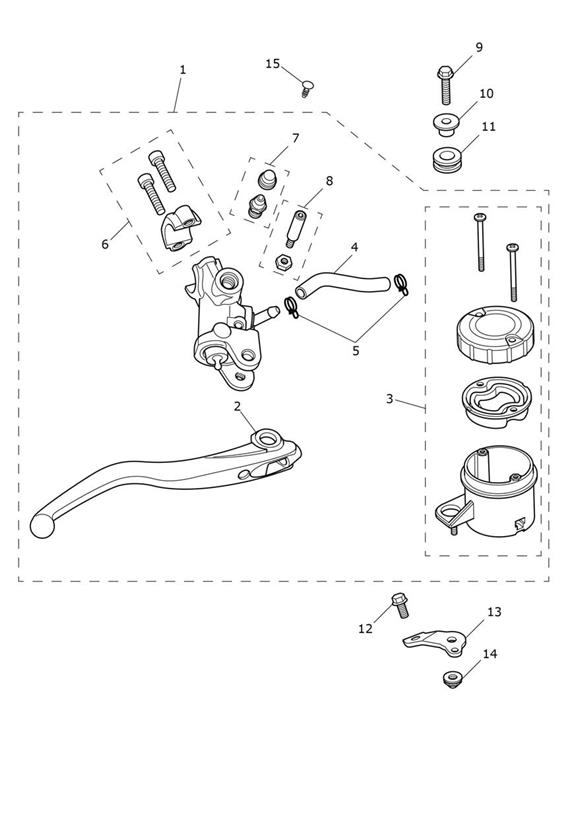 1
15
9
10
11
7
8
6
4
5
3
2
12
13
14