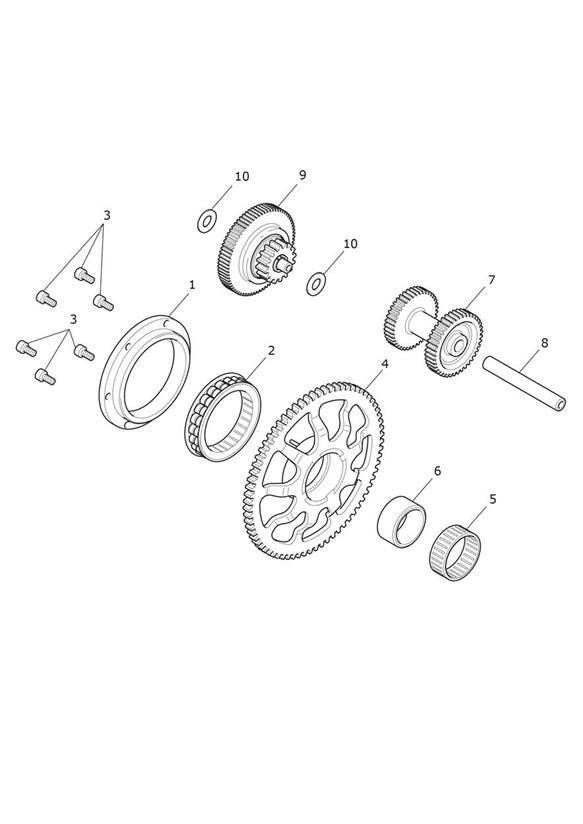 10
9
3
10
1
7
3
2
8
4
6
5