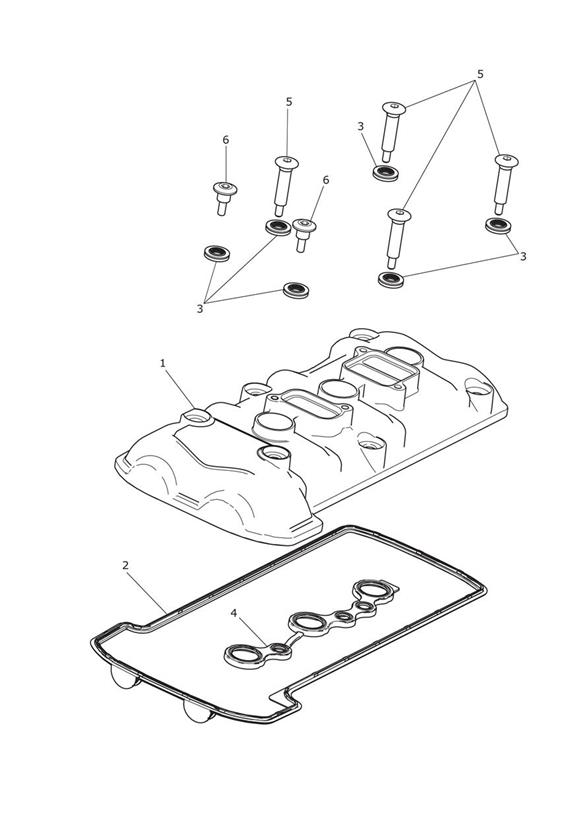 5
5
3
6
6
3
3
1
2
4