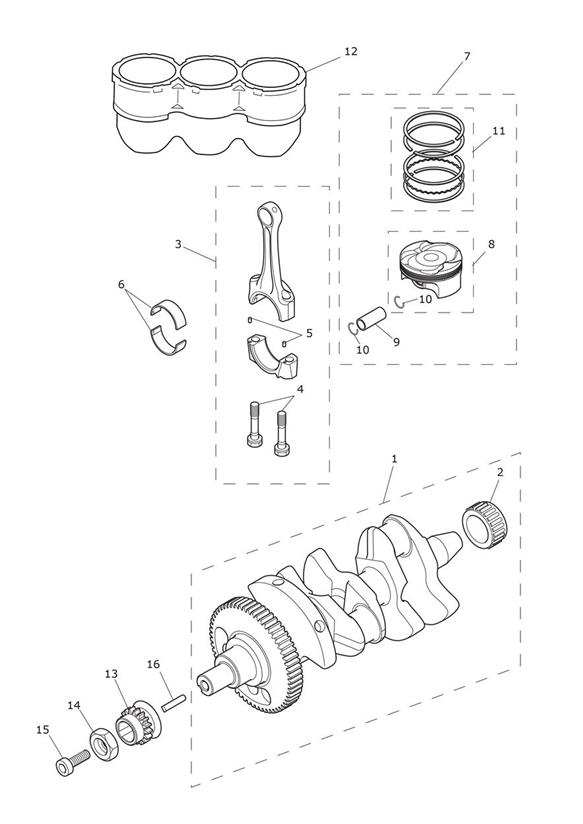 12
7
11
3
8
6
10
5
10
9
4
1
2
16
13
14
15