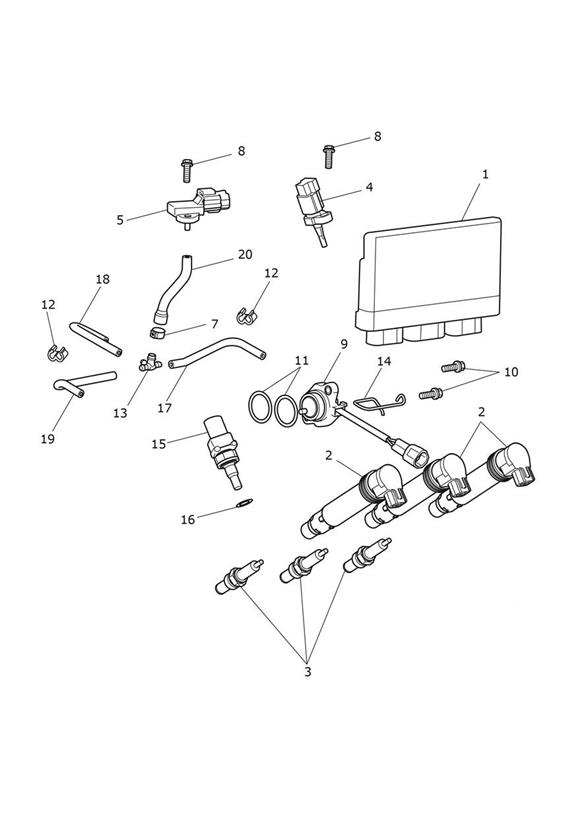 8
8
1
4
5
20
18
12
12
7
9
11
14
10
13
17
19
2
15
2
16
3