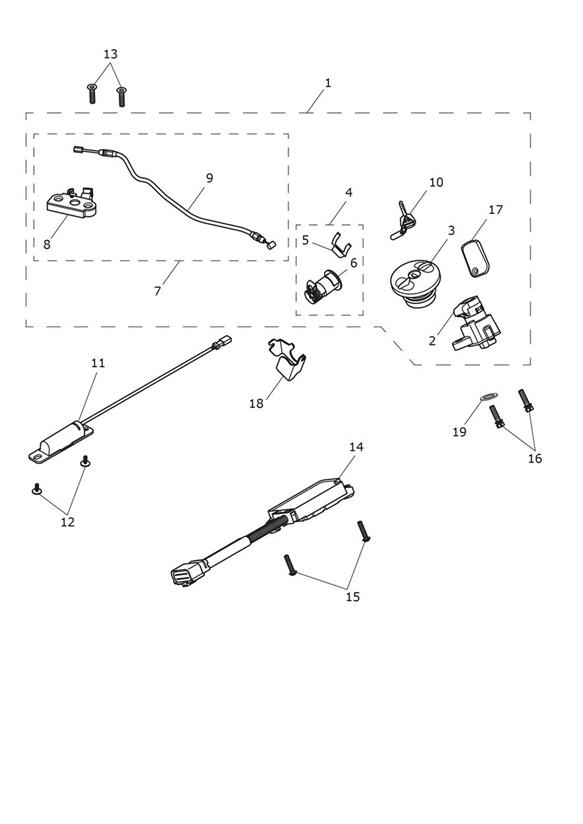 13
1
9
4
10
17
8
5
3
6
7
2
11
18
19
16
14
12
15