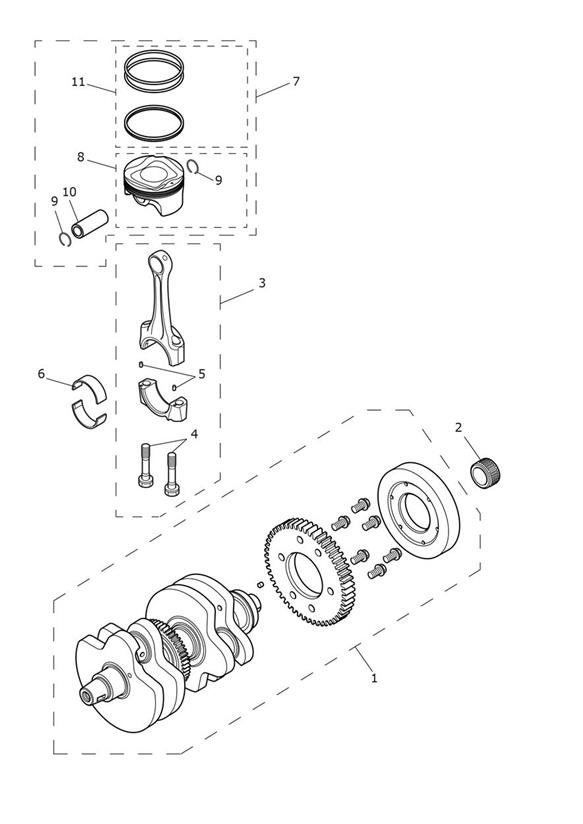 11
7
8
9
9
10
3
6
5
4
2
1