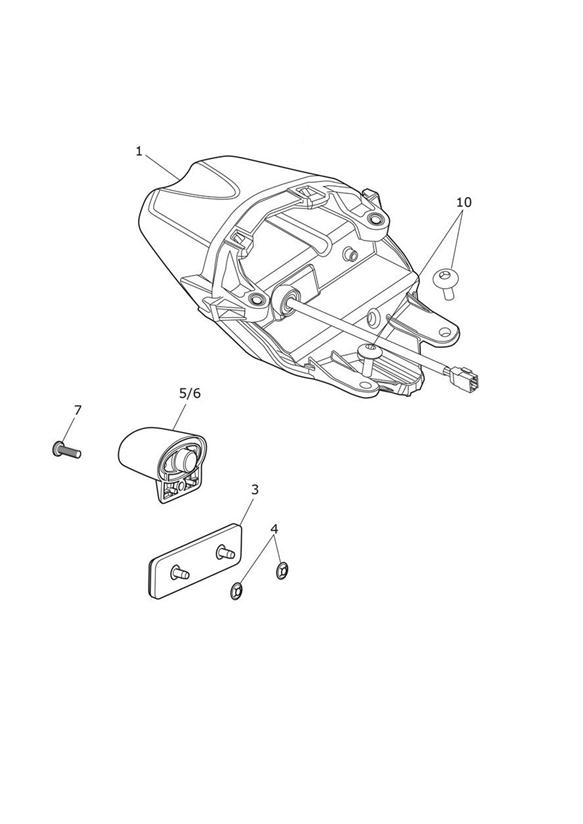 1

10

5/6

7

3

4