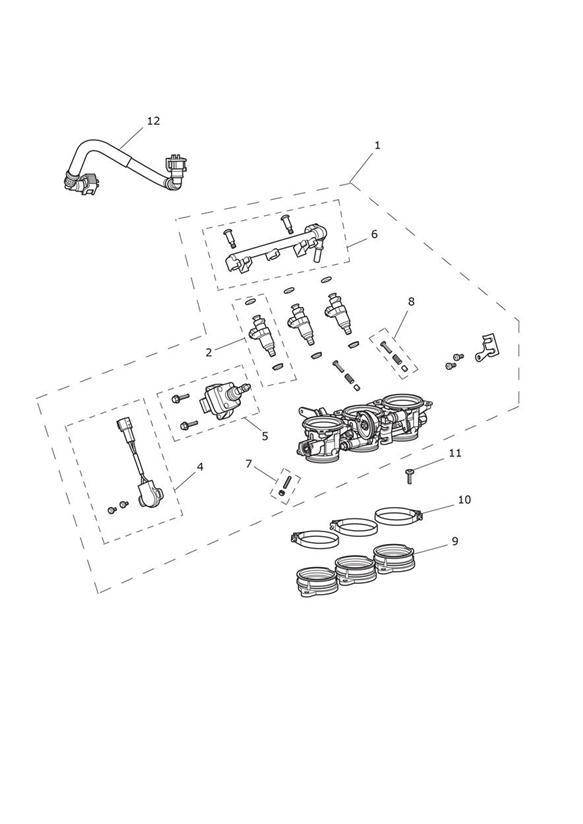 12
1
6
8
2
5
4
7
11
10
9