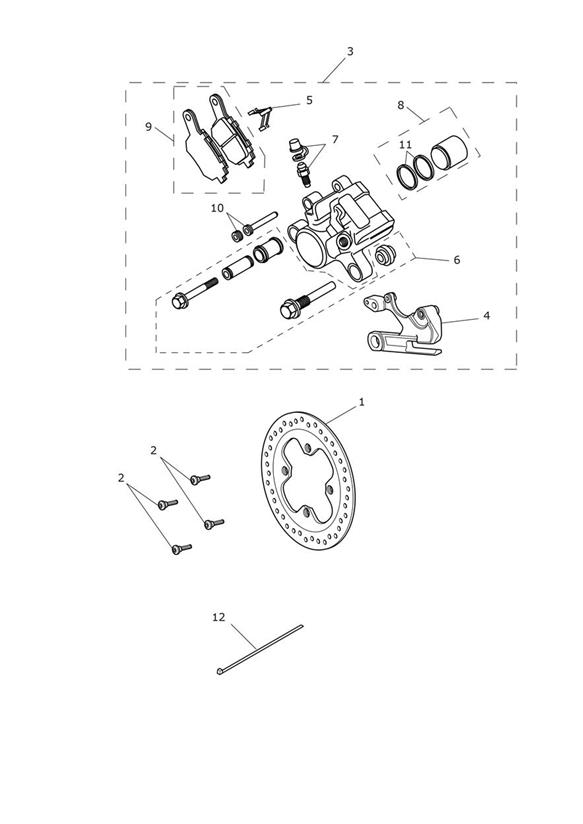 3
5
8
9
7
11
10
6
4
1
2
2
12