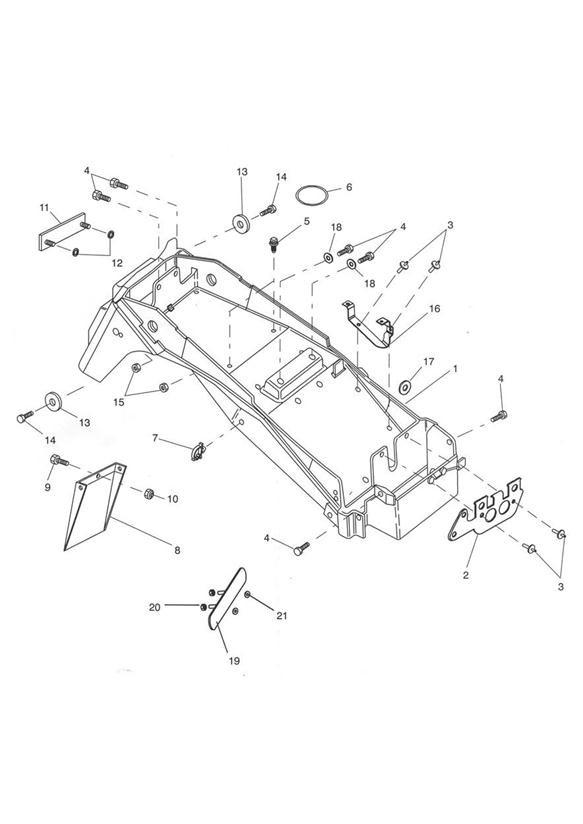 4
13
14
6
11
5
18
4
3
12
18
16
17
1
15
4
13
14
7
9
10
8
4
2
3
20
21
19