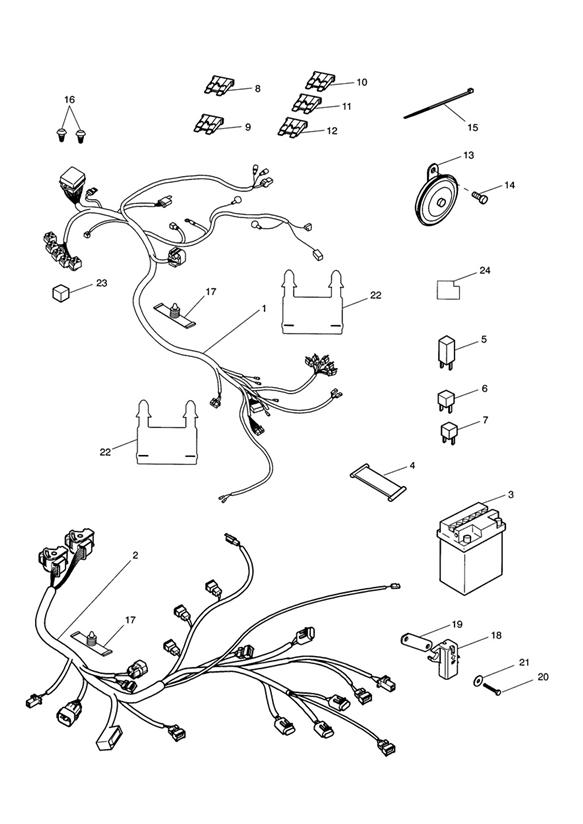 16
8
10
11
9
12
15
13
14
23
17
1
22
24
5
6
7
22
4
3
2
17
19
18
21
20