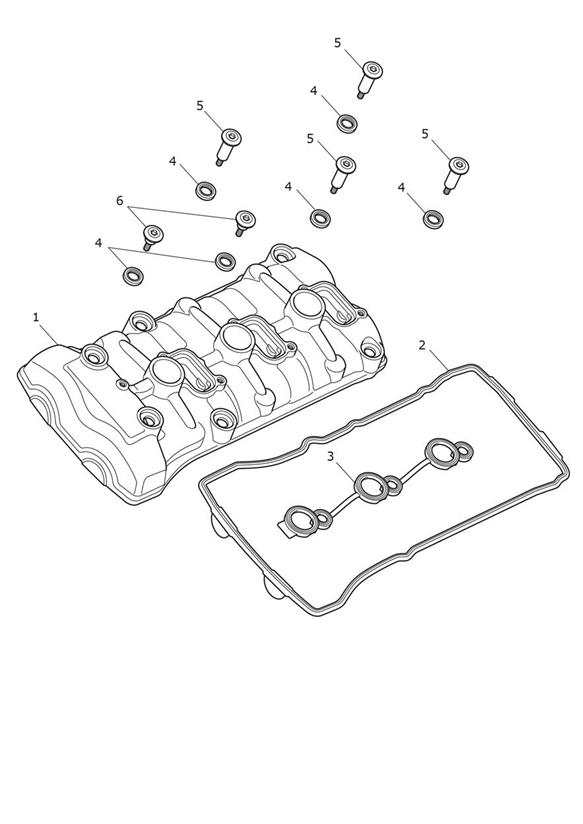 5
4
5
5
5
4
4
4
6
4
1
2
3