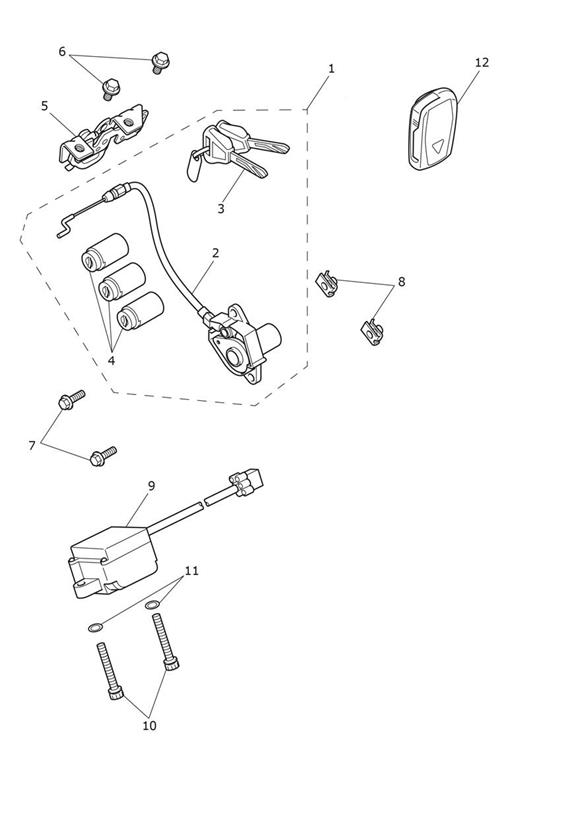 6
1
12
5
3
2
8
4
7
9
11
10