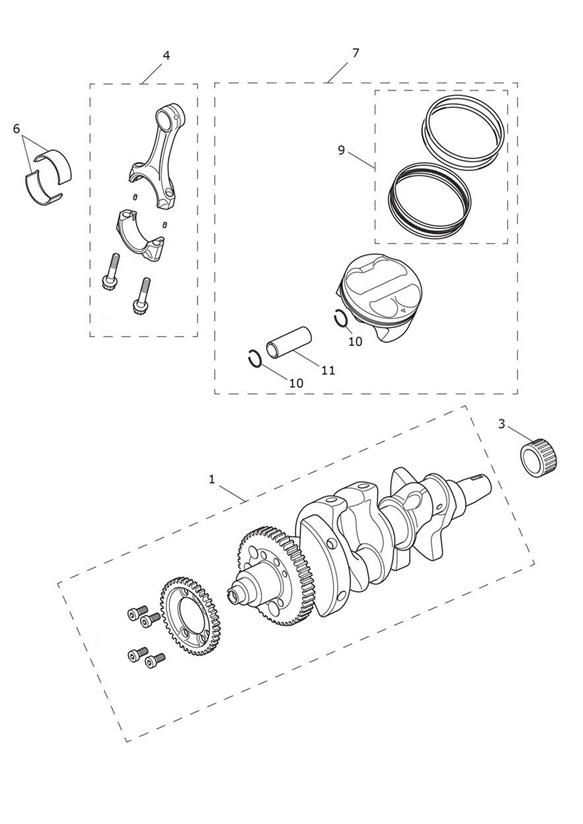 4
7
6
9
10
11
10
3
1