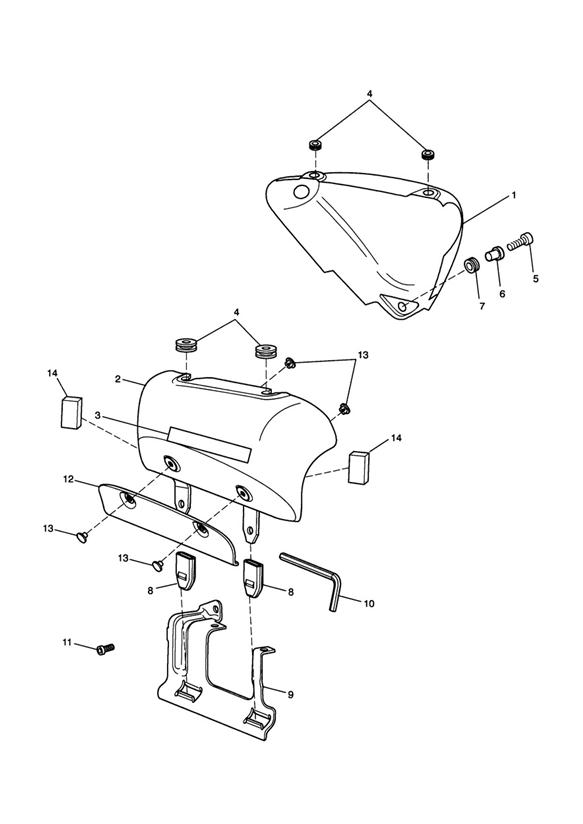 4
1
5
6
7
4
13
14
2
3
14
12
13
13
8
8
10
11
9