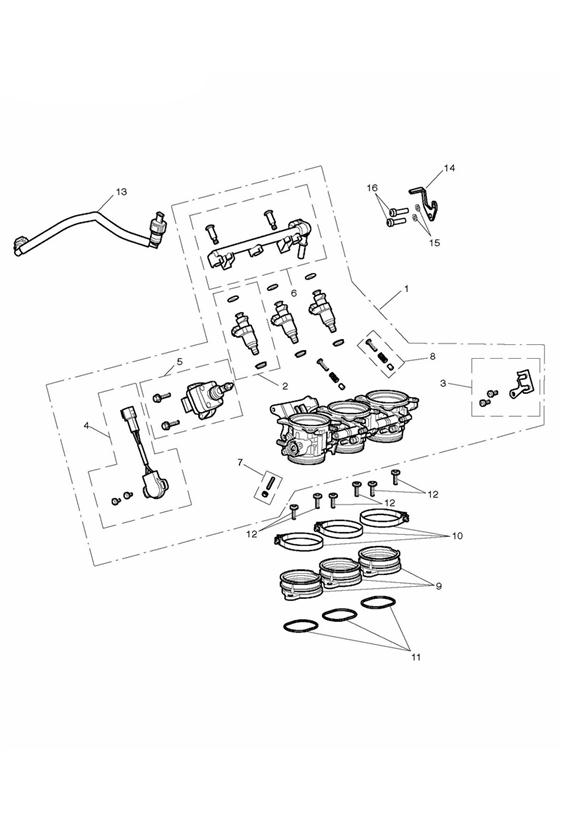 13
14
16
15
6
1
8
5
2
3
4
7
12
12
12
10
9
11