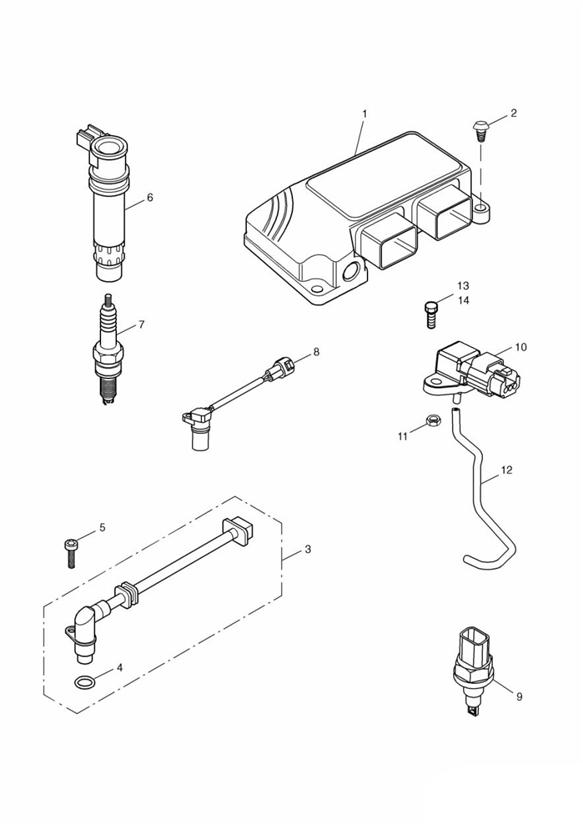 1
2
6
13
14
7
8
10
11
12
5
3
4
9