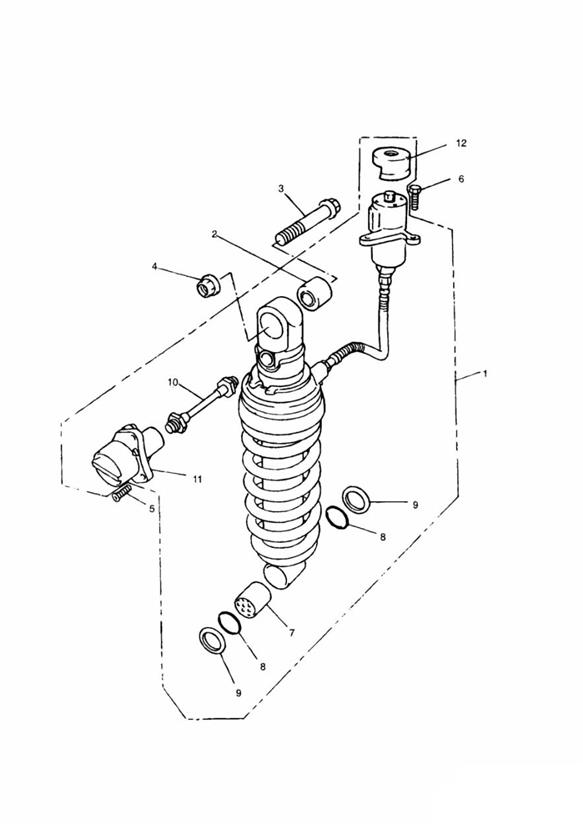 12
6
3
2
4
1
10
11
5
9
8
7
8
9