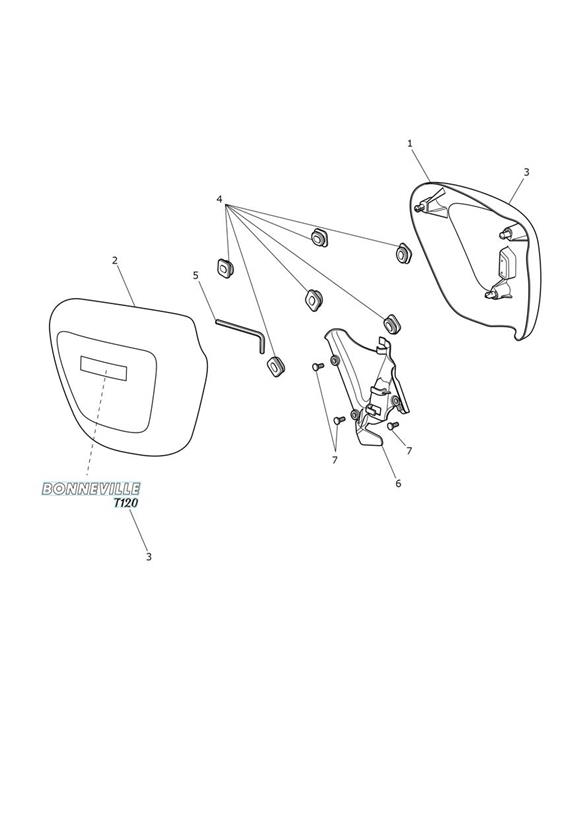 1
3
4
2
5
7
7
6
BONNEVILLE
T120
3