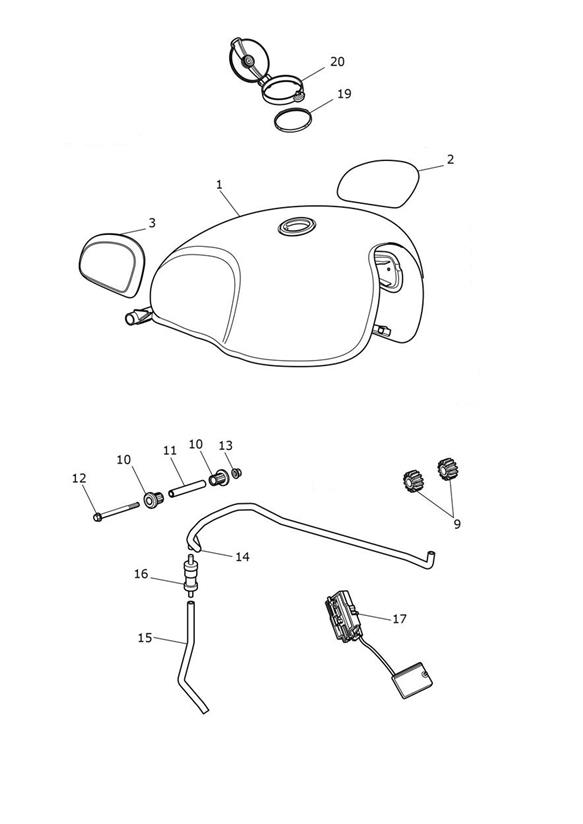 20
19
2
1
3
10
11
10
13
12
9
14
16
17
15