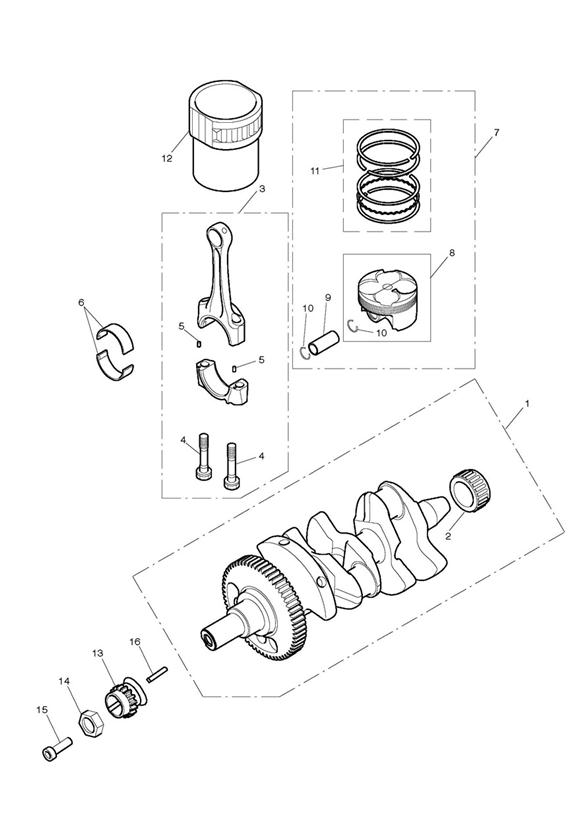 12
3
7
11
8
6
5
5
10
9
10
4
4
1
2
16
13
14
15