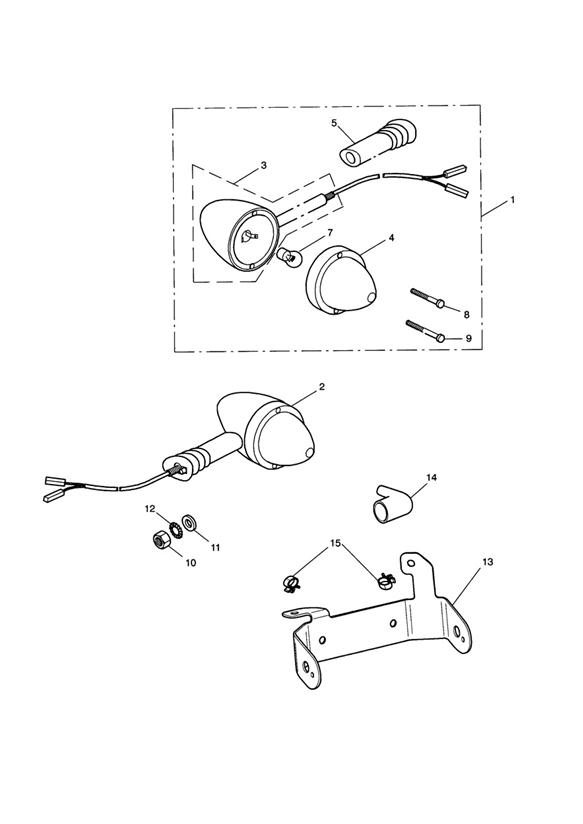 5
3
1
7
4
8
9
2
14
12
11
10
15
13