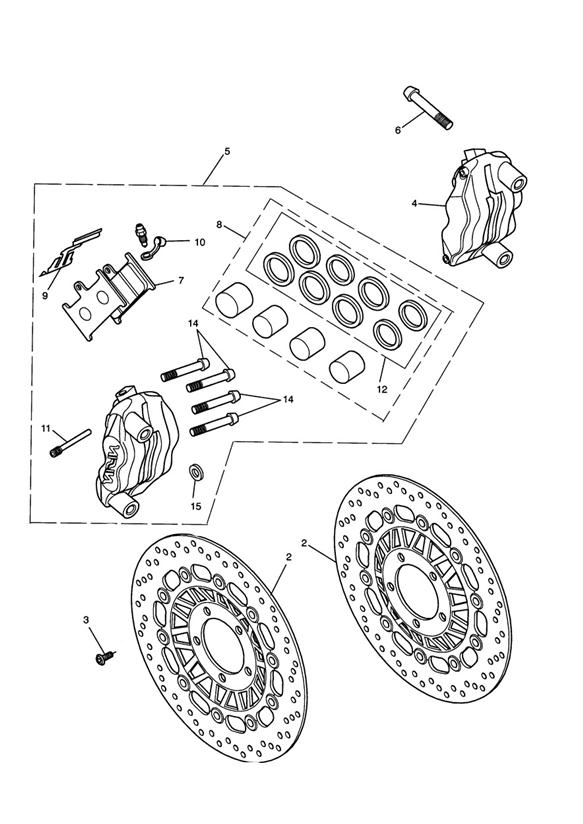 6
5
4
8
10
9
7
14
14
12
11
15
2
2
3