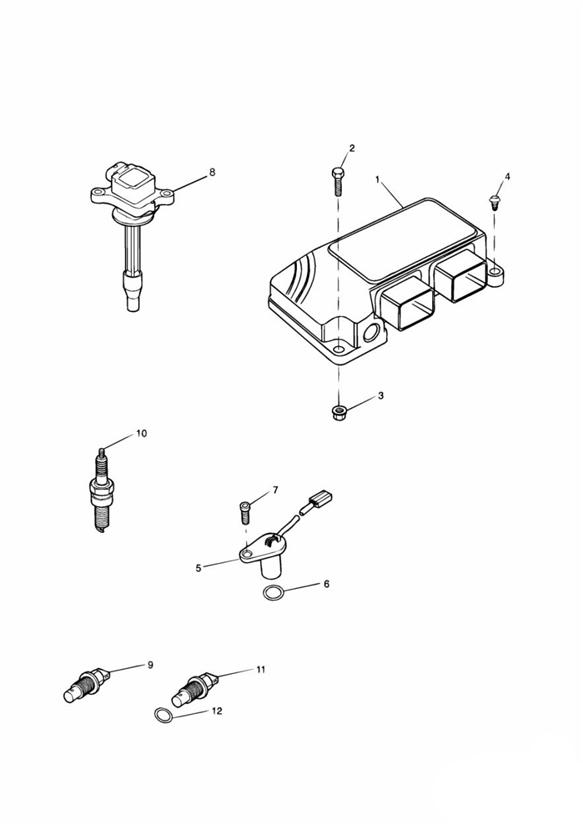 2
8
1
4
3
10
7
5
6
9
11
12