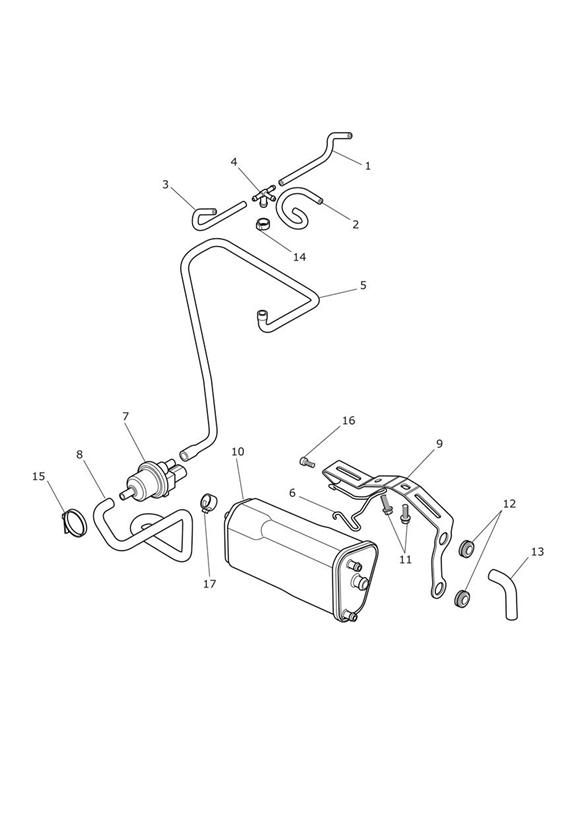 1
4
3
2
14
5
16
7
9
10
8
15
6
12
11
13
17