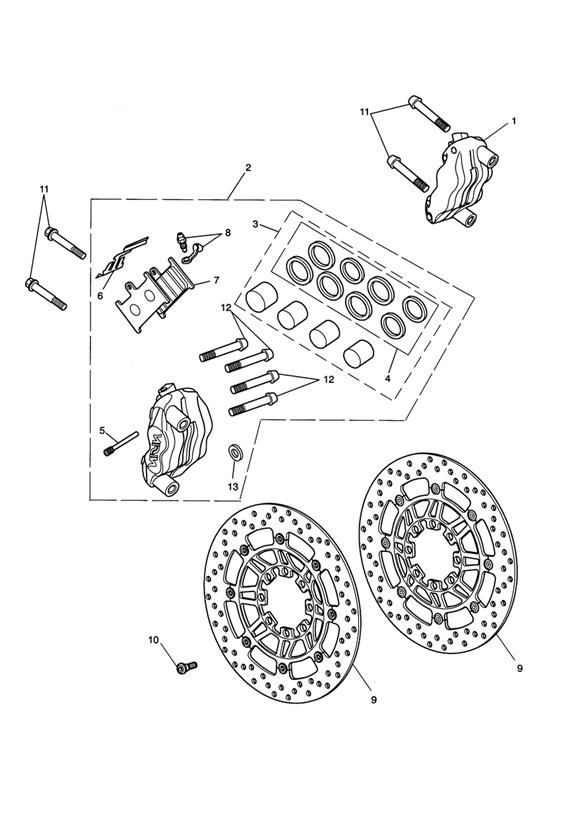 11
1
2
11
3
8
6
7
12
4
12
5
13
10
9
9