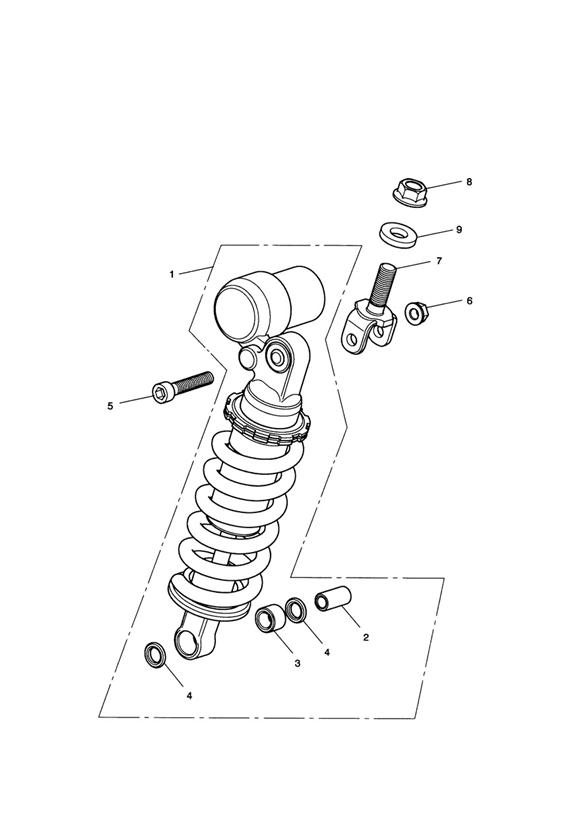 8
9
1
7
6
5
2
4
3
4