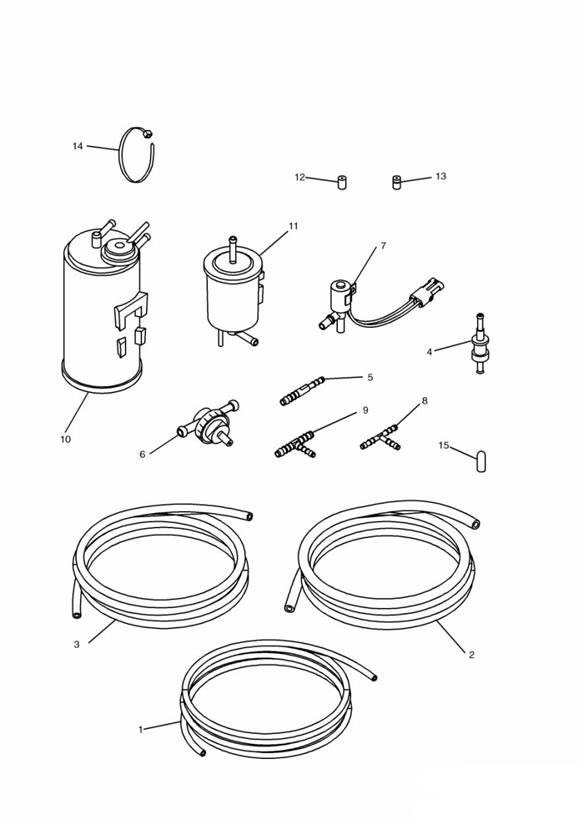 14
12
13
11
7
4
5
10
6
9
8
15
3
2
1