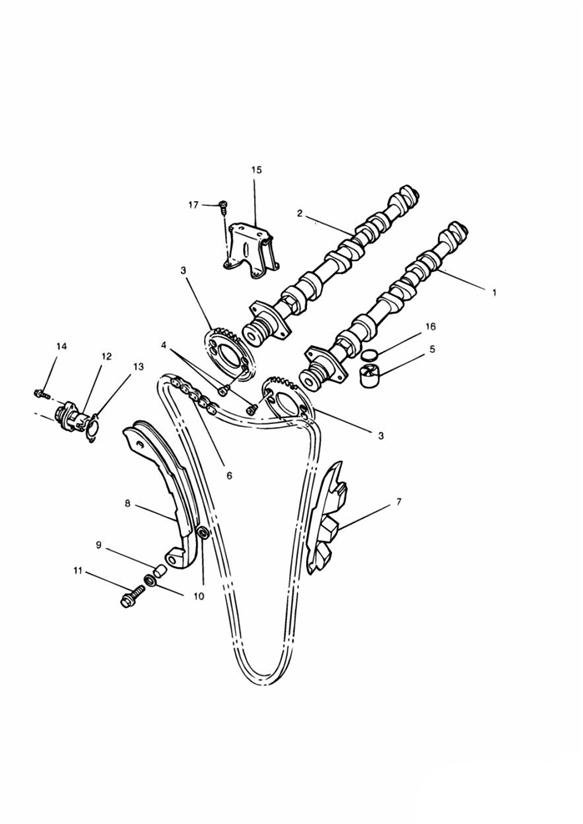 15
17
2
1
3
16
5
14
12
13
4
3
6
8
7
9
11
10