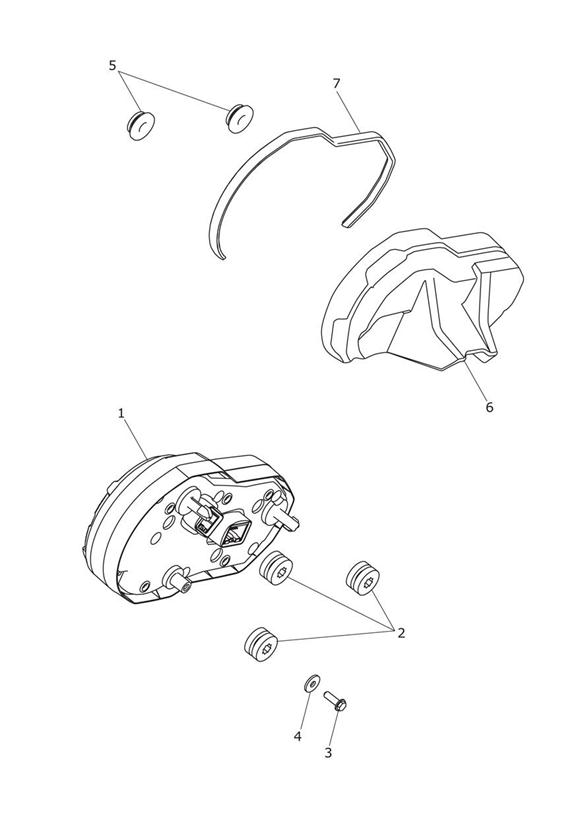 5
7
6
1
2
4
3