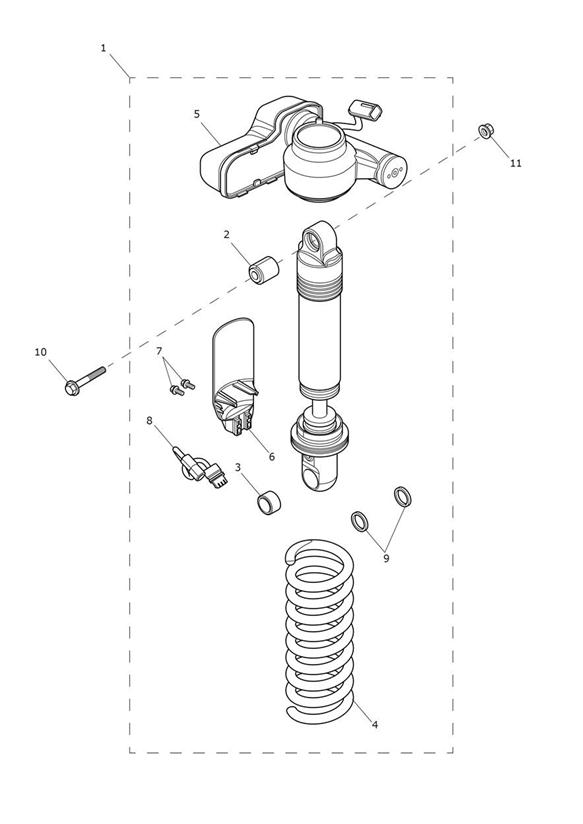 1
5
11
2
10
7
8
6
3
9
4