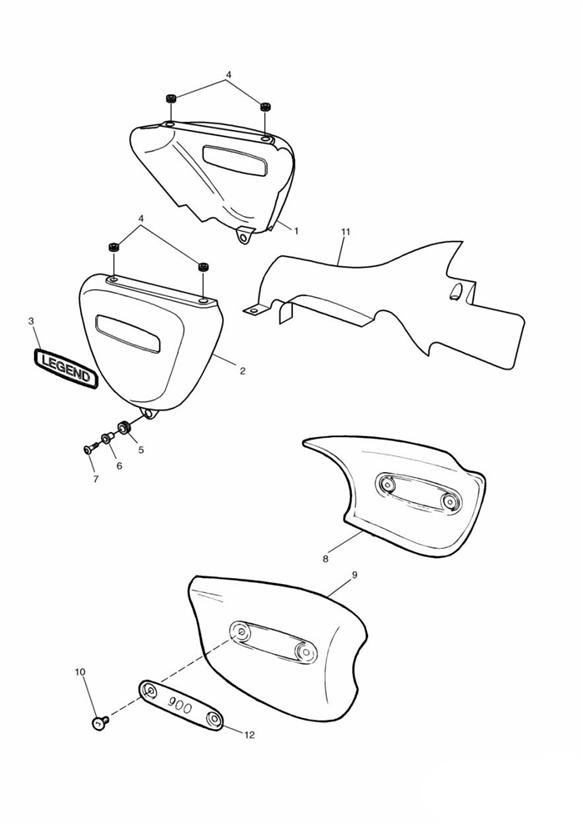 4
1
11
4
3
LEGEND
2
5
6
7
8
9
10
900
12