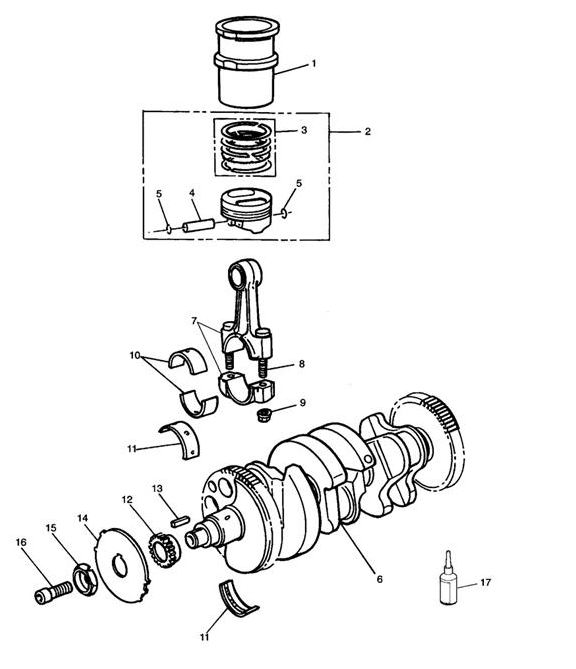 1
3
2
5
4
5
7
10
8
9
11
13
12
14
15
16
6
17
11