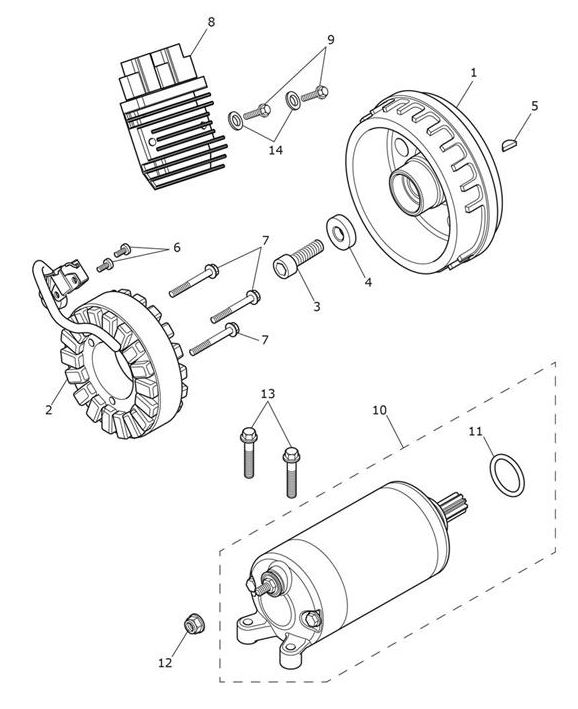 8
9
1
5
14
6
7
4
3
7
2
13
10
11
12