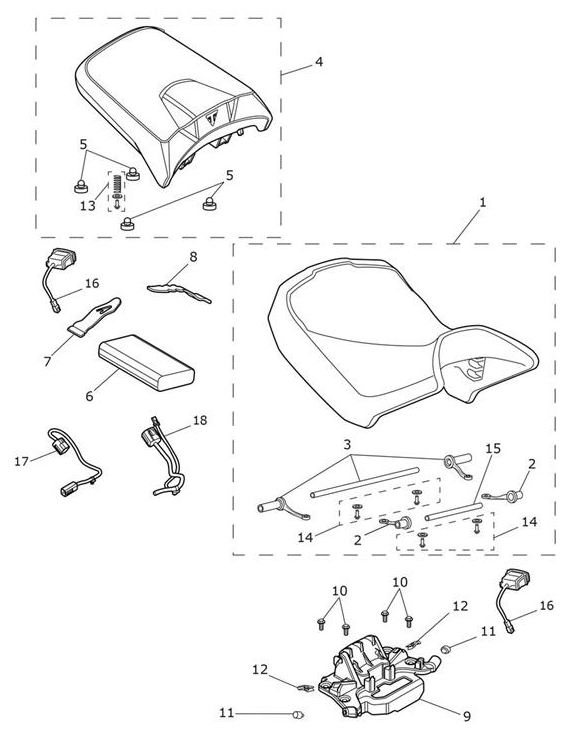 4
5
5
13
1
8
16
7
6
18
17
3
15
2
14
2
14
10
10
12
16
11
12
11
9