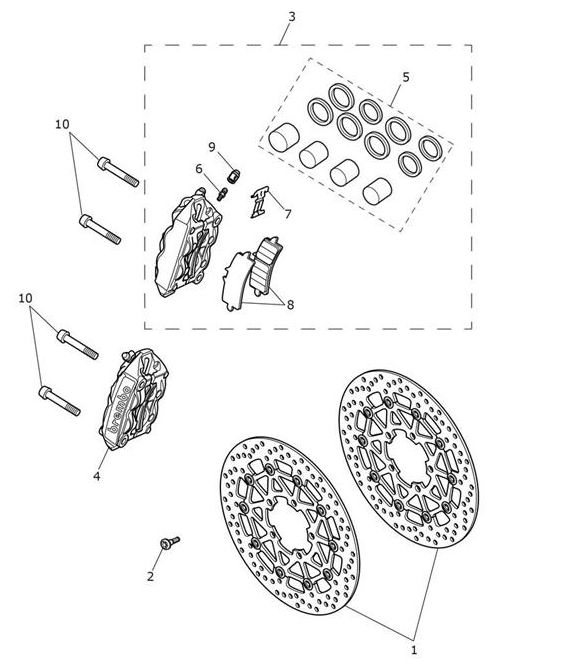 3
5
10
9
6
7
8
10
brembo
4
2
1